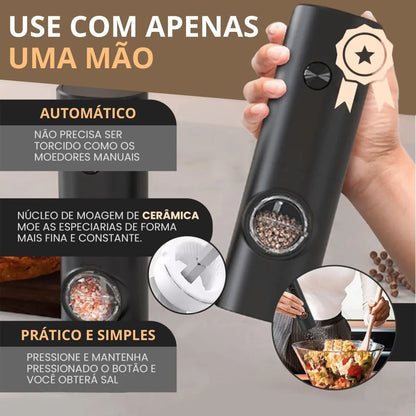 USE COM APENAS
UMA MÃO

AUTOMÁTICO

NÃO PRECISA SER TORCIDO COMO OS MOEDORES MANUAIS

NÚCLEO DE MOAGEM DE CERÂMICA MOE AS ESPECIARIAS DE FORMA MAIS FINA E CONSTANTE.

PRÁTICO E SIMPLES

PRESSIONE E MANTENHA PRESSIONADO O BOTÃO E VOCÊ OBTERÁ SAL