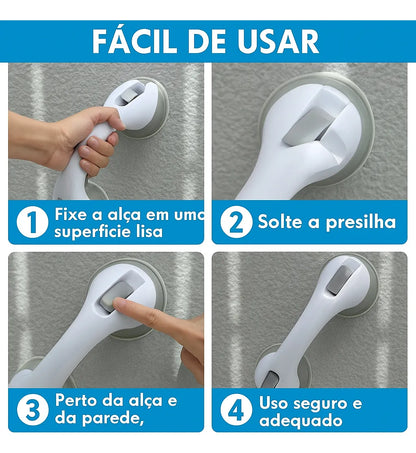 FÁCIL DE USAR

1 Fixe a alça em uma superficie lisa

2 Solte a presilha

3 Perto da alça e da parede,

4 Uso seguro e adequado