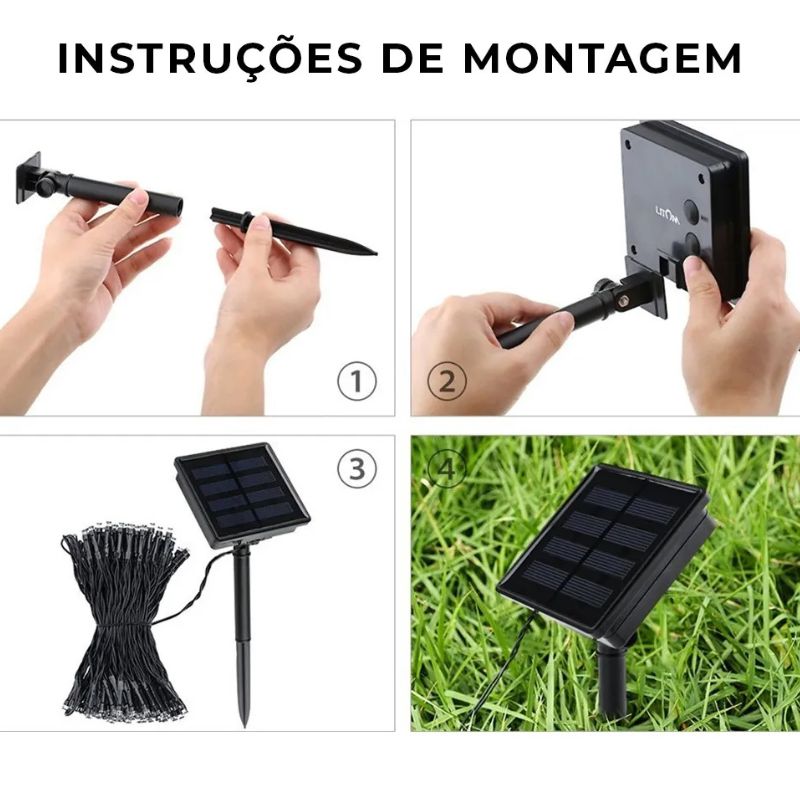 INSTRUÇÕES DE MONTAGEM

1

LITOM

2

3

4