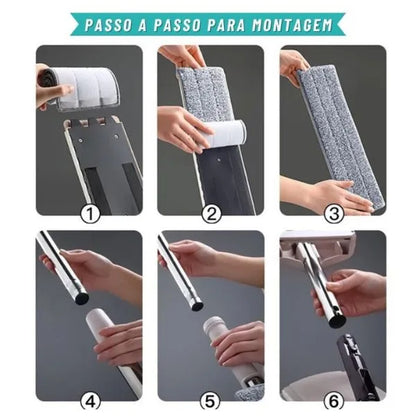 PASSO A PASSO PARA MONTAGEM

①

②

③

④

⑤

⑥