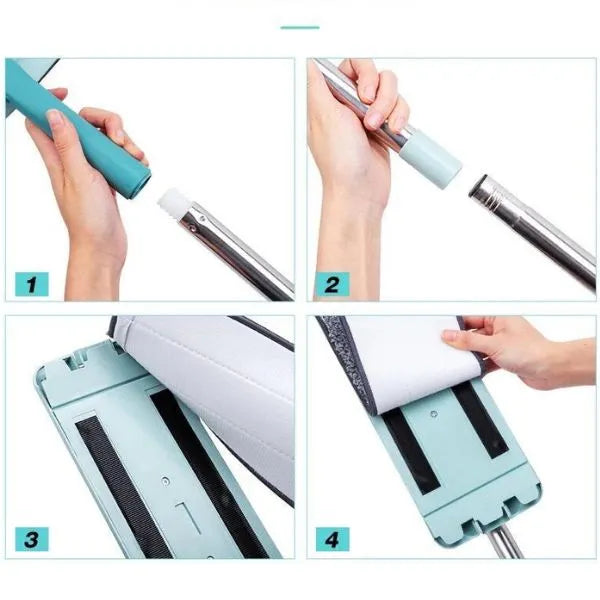 1

2

3

4